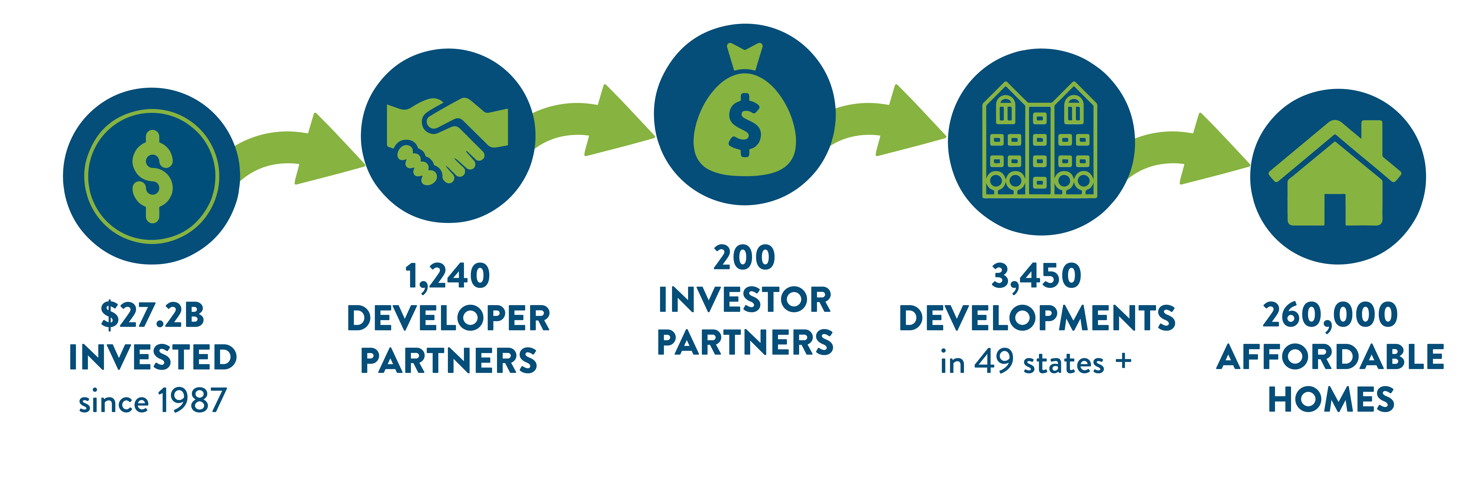 $27.2B
INVESTED
since 1987

1,240
DEVELOPER
PARTNERS

200
INVESTOR
PARTNERS

3,450
DEVELOPMENTS
in 49 states +

260,000
AFFORDABLE
HOMES